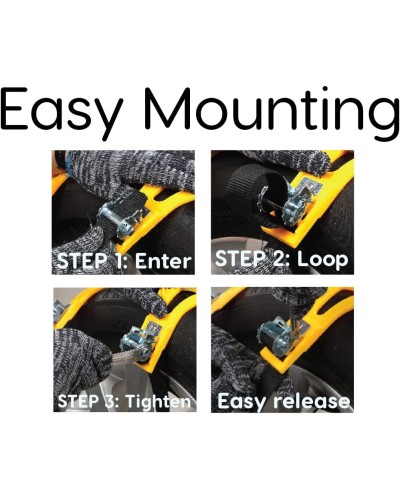 Easy Mounting

STEP 1: Enter

STEP 2: Loop

STEP 3: Tighten

Easy release