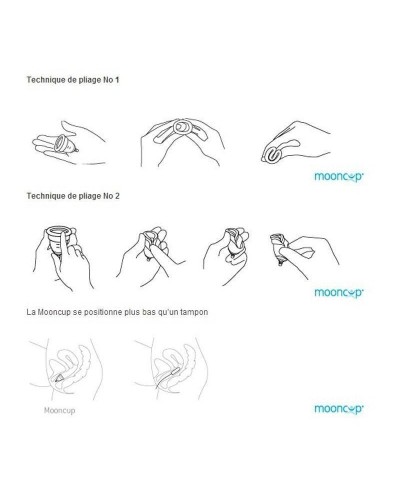 Technique de pliage No 1

mooncup

Technique de pliage No 2

mooncup

La Mooncup se positionne plus bas qu'un tampon

Mooncup

mooncup