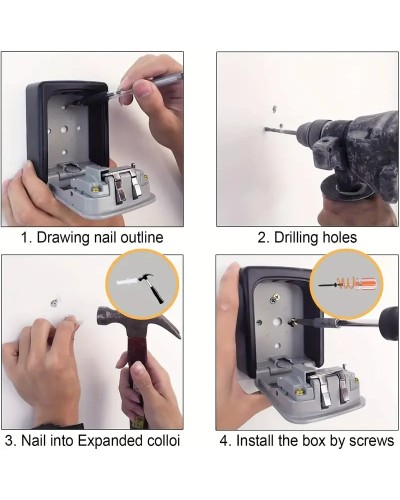 1. Drawing nail outline

2. Drilling holes

3. Nail into Expanded colloi

4. Install the box by screws