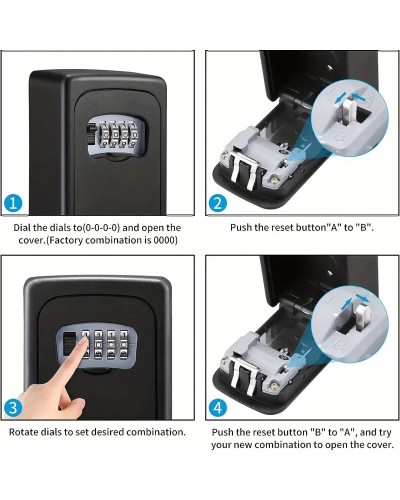 1

Dial the dials to(0-0-0-0) and open the cover.(Factory combination is 0000)

2

Push the reset button"A" to "B".

3

Rotate dials to set desired combination.

4

Push the reset button "B" to "A", and try your new combination to open the cover.